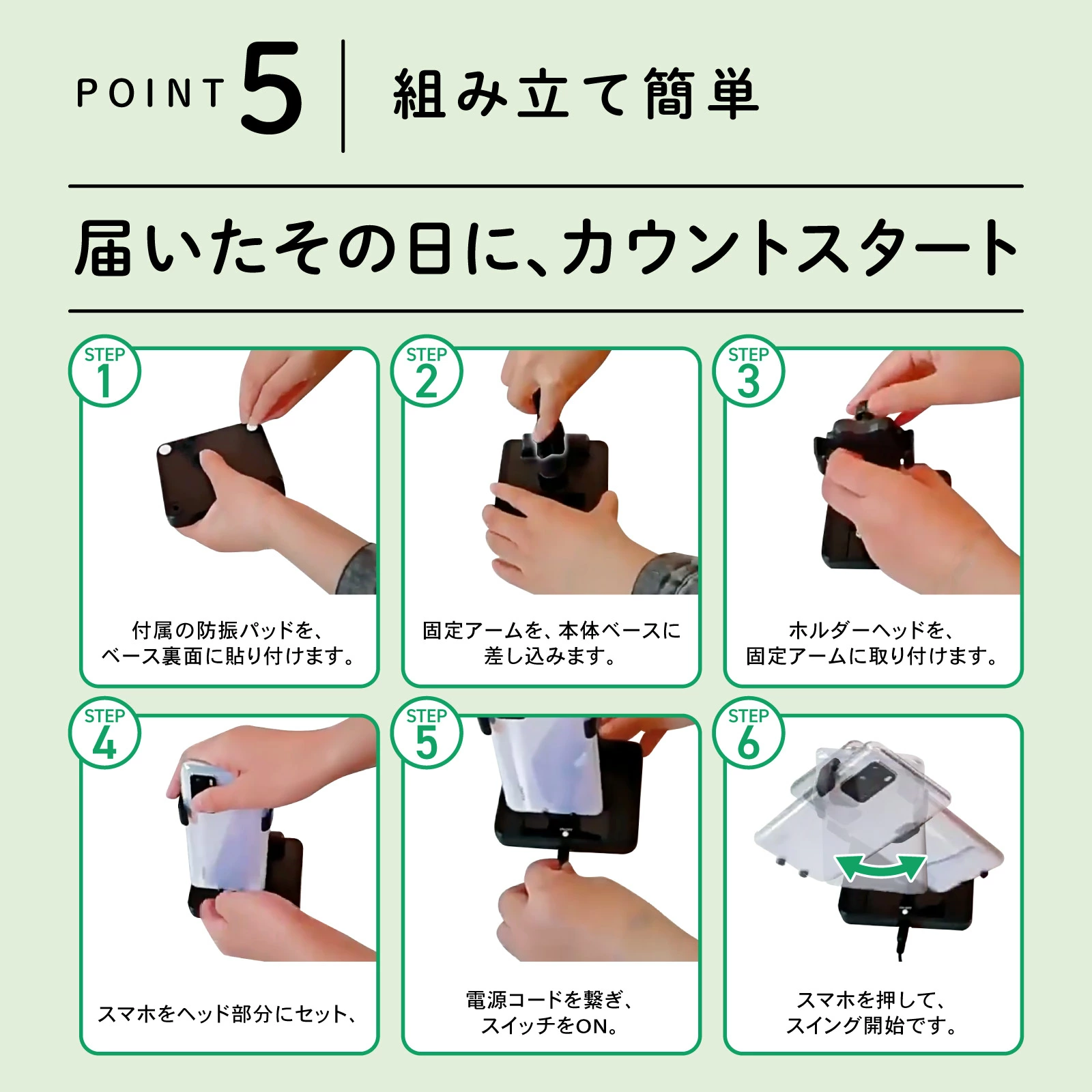 POINT 5 組み立て簡単

届いたその日に、カウントスタート

STEP 1

付属の防振パッドを、ベース裏面に貼り付けます。

STEP 2

固定アームを、本体ベースに差し込みます。

STEP 3

ホルダーヘッドを、固定アームに取り付けます。

STEP 4

スマホをヘッド部分にセット、

STEP 5

電源コードを繋ぎ、スイッチをON。

STEP 6

スマホを押して、スイング開始です。